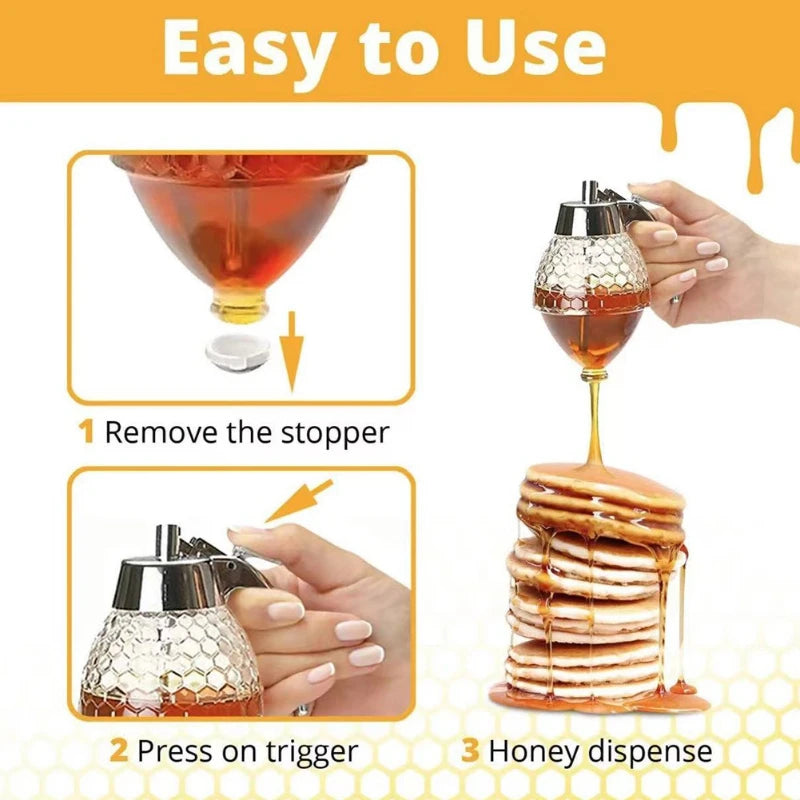 Easy to Use

1 Remove the stopper

2 Press on trigger

3 Honey dispense